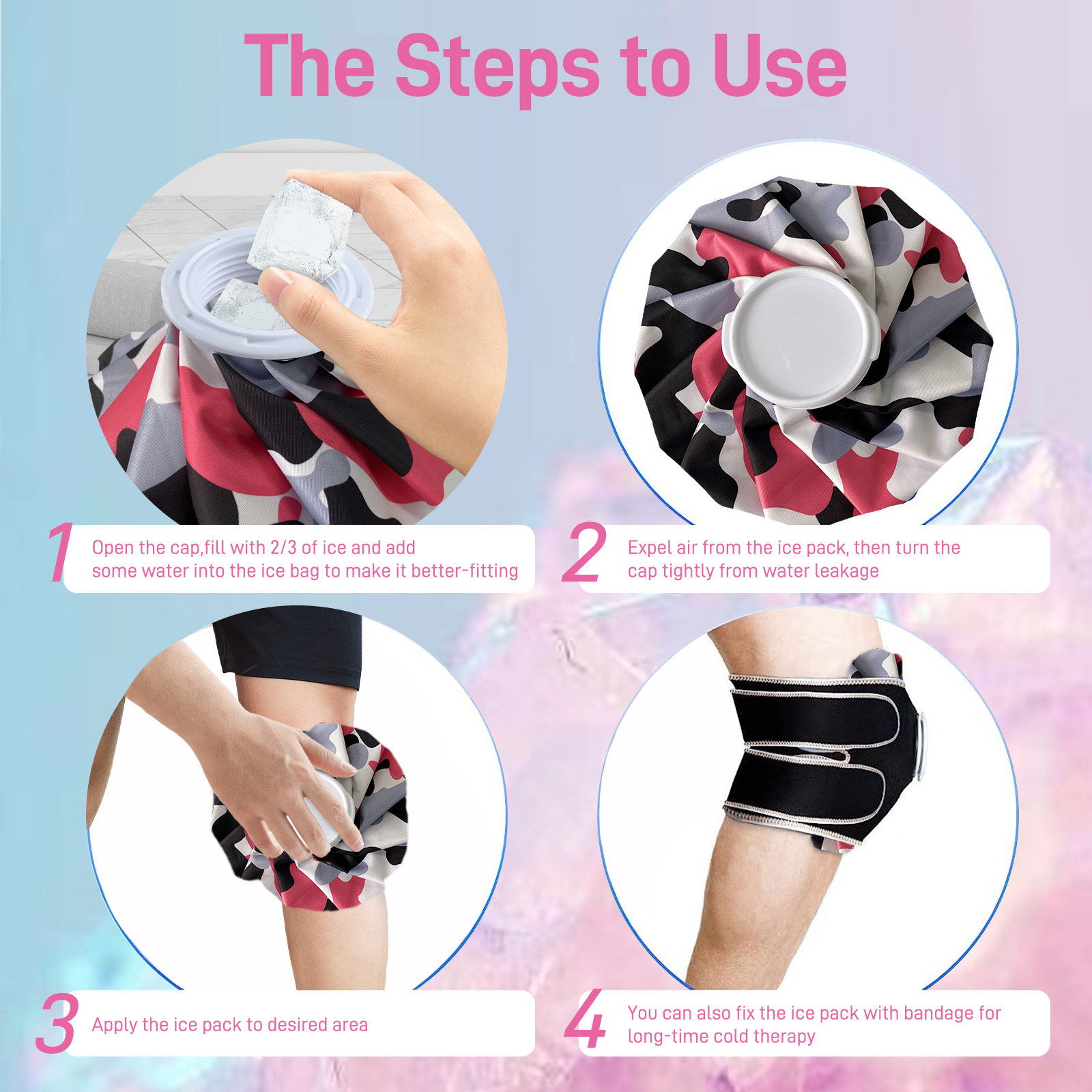 The Steps to Use

1 Open the cap,fill with 2/3 of ice and add some water into the ice bag to make it better-fitting

2 Expel air from the ice pack, then turn the cap tightly from water leakage

3 Apply the ice pack to desired area

4 You can also fix the ice pack with bandage for long-time cold therapy